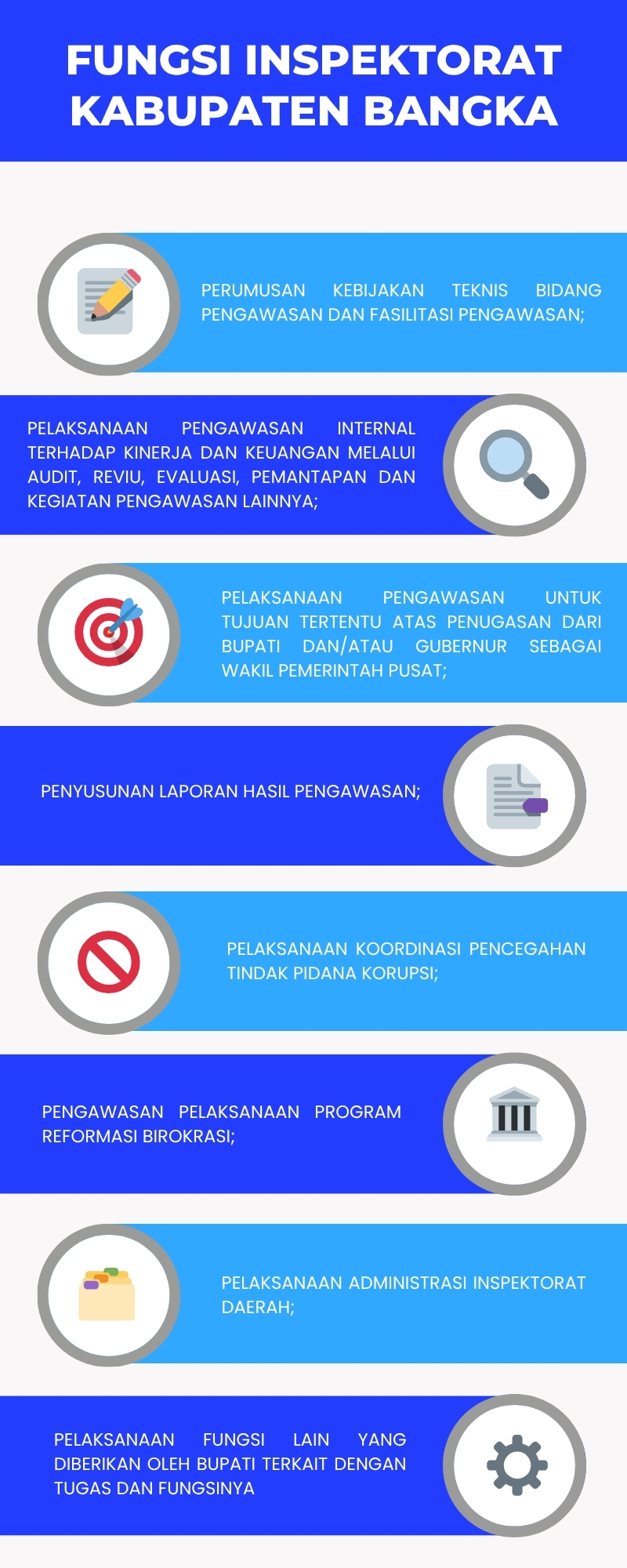 FUNGSI INSPEKTORAT KABUPATEN BANGKA

PERUMUSAN KEBIJAKAN TEKNIS BIDANG PENGAWASAN DAN FASILITASI PENGAWASAN;

PELAKSANAAN PENGAWASAN INTERNAL TERHADAP KINERJA DAN KEUANGAN MELALUI AUDIT, REVIU, EVALUASI, PEMANTAPAN DAN KEGIATAN PENGAWASAN LAINNYA;

PELAKSANAAN PENGAWASAN UNTUK TUJUAN TERTENTU ATAS PENUGASAN DARI BUPATI DAN/ATAU GUBERNUR SEBAGAI WAKIL PEMERINTAH PUSAT;

PENYUSUNAN LAPORAN HASIL PENGAWASAN;

PELAKSANAAN KOORDINASI PENCEGAHAN TINDAK PIDANA KORUPSI;

PENGAWASAN PELAKSANAAN PROGRAM REFORMASI BIROKRASI;

PELAKSANAAN ADMINISTRASI INSPEKTORAT DAERAH;

PELAKSANAAN FUNGSI LAIN YANG DIBERIKAN OLEH BUPATI TERKAIT DENGAN TUGAS DAN FUNGSINYA